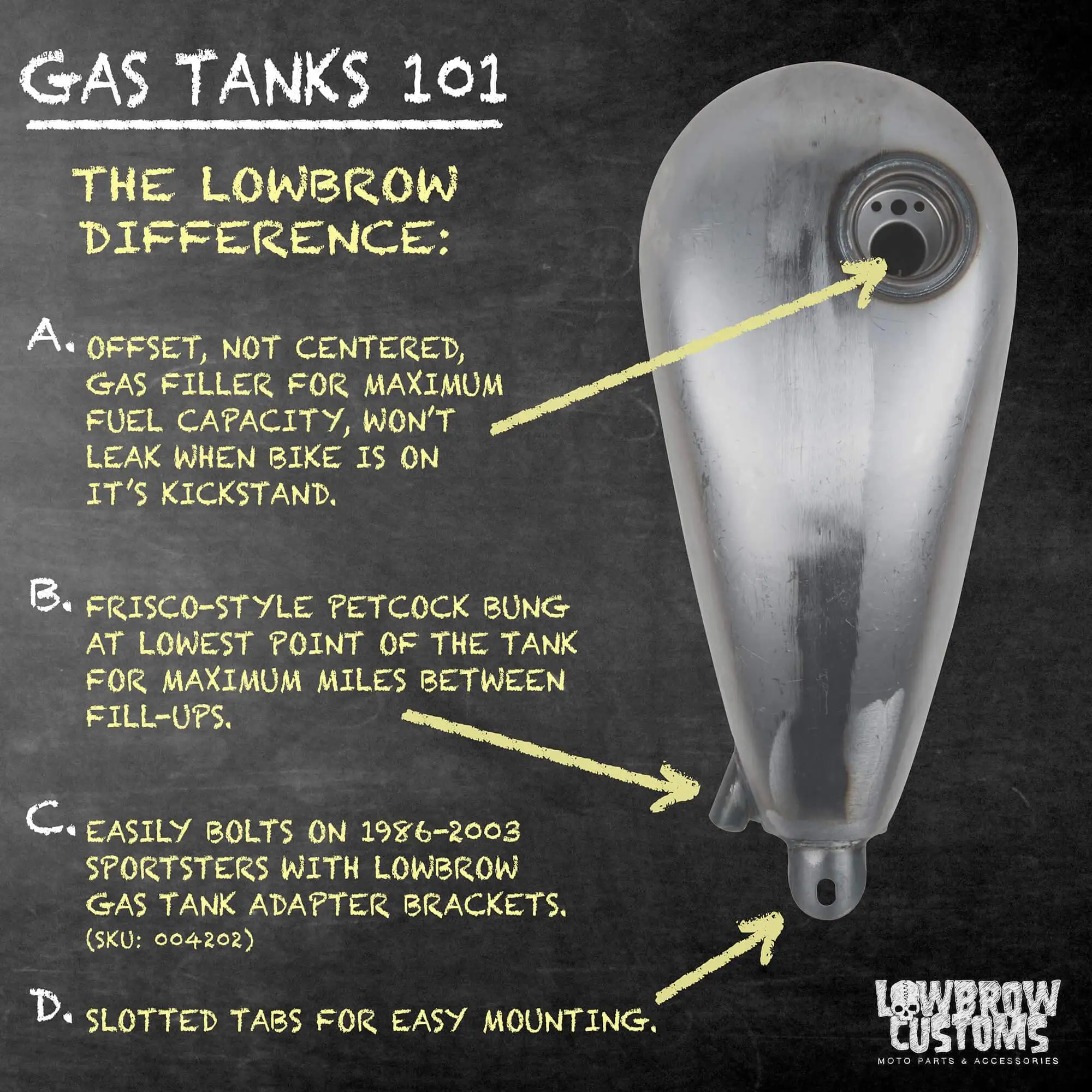 GAS TANKS 101

THE LOWBROW DIFFERENCE:

A. OFFSET, NOT CENTERED, GAS FILLER FOR MAXIMUM FUEL CAPACITY, WON'T LEAK WHEN BIKE IS ON IT'S KICKSTAND.

B. FRISCO-STYLE PETCOCK BUNG AT LOWEST POINT OF THE TANK FOR MAXIMUM MILES BETWEEN FILL-UPS.

C. EASILY BOLTS ON 1986-2003 SPORTSTERS WITH LOWBROW GAS TANK ADAPTER BRACKETS. (SKU: 004202)

D. SLOTTED TABS FOR EASY MOUNTING.

LOWBROW CUSTOMS
MOTO PARTS & ACCESSORIES